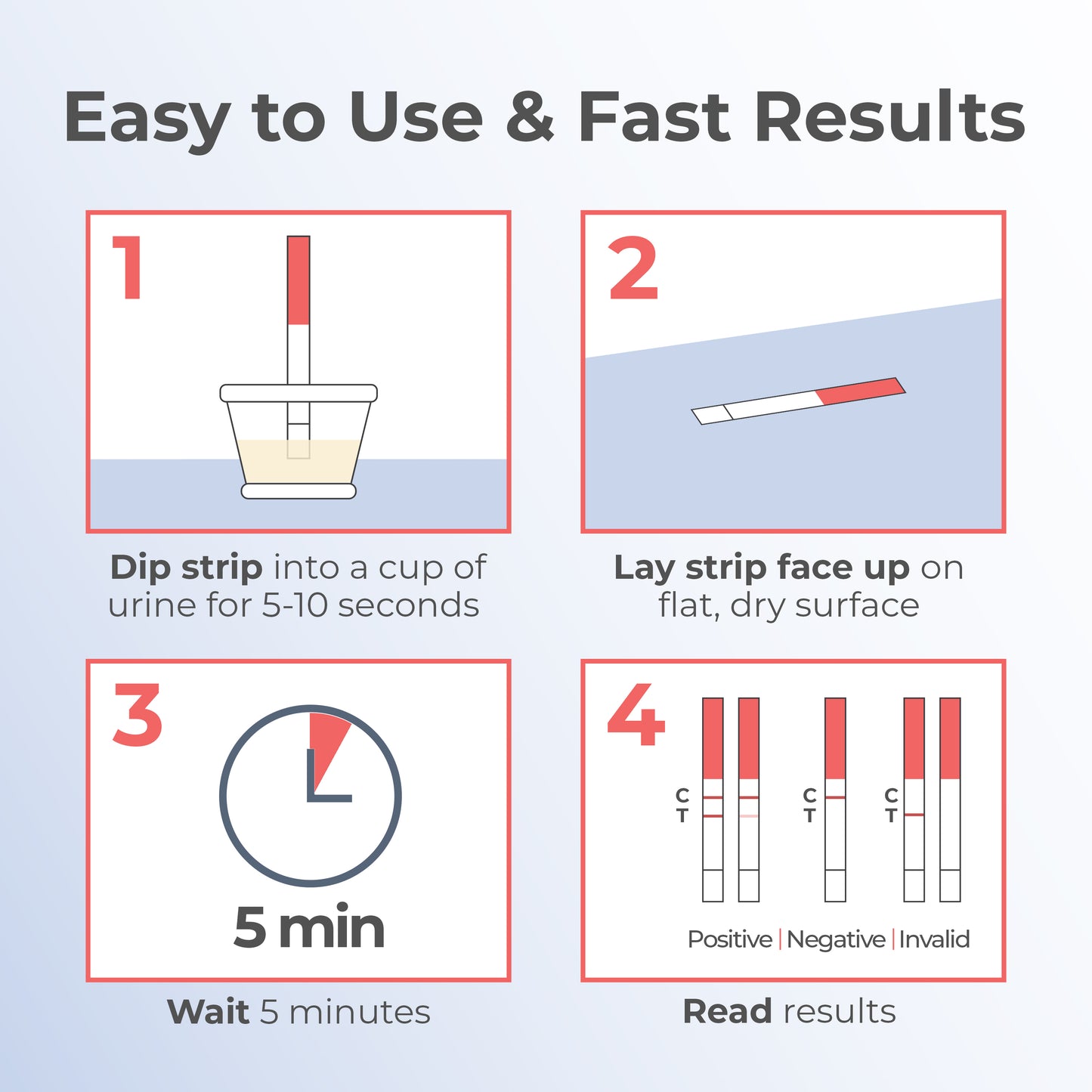 Easy to Use & Fast Results

1

Dip strip into a cup of urine for 5-10 seconds

2

Lay strip face up on flat, dry surface

3

5 min

Wait 5 minutes

4

C
T

C
T

C
T

Positive | Negative | Invalid

Read results