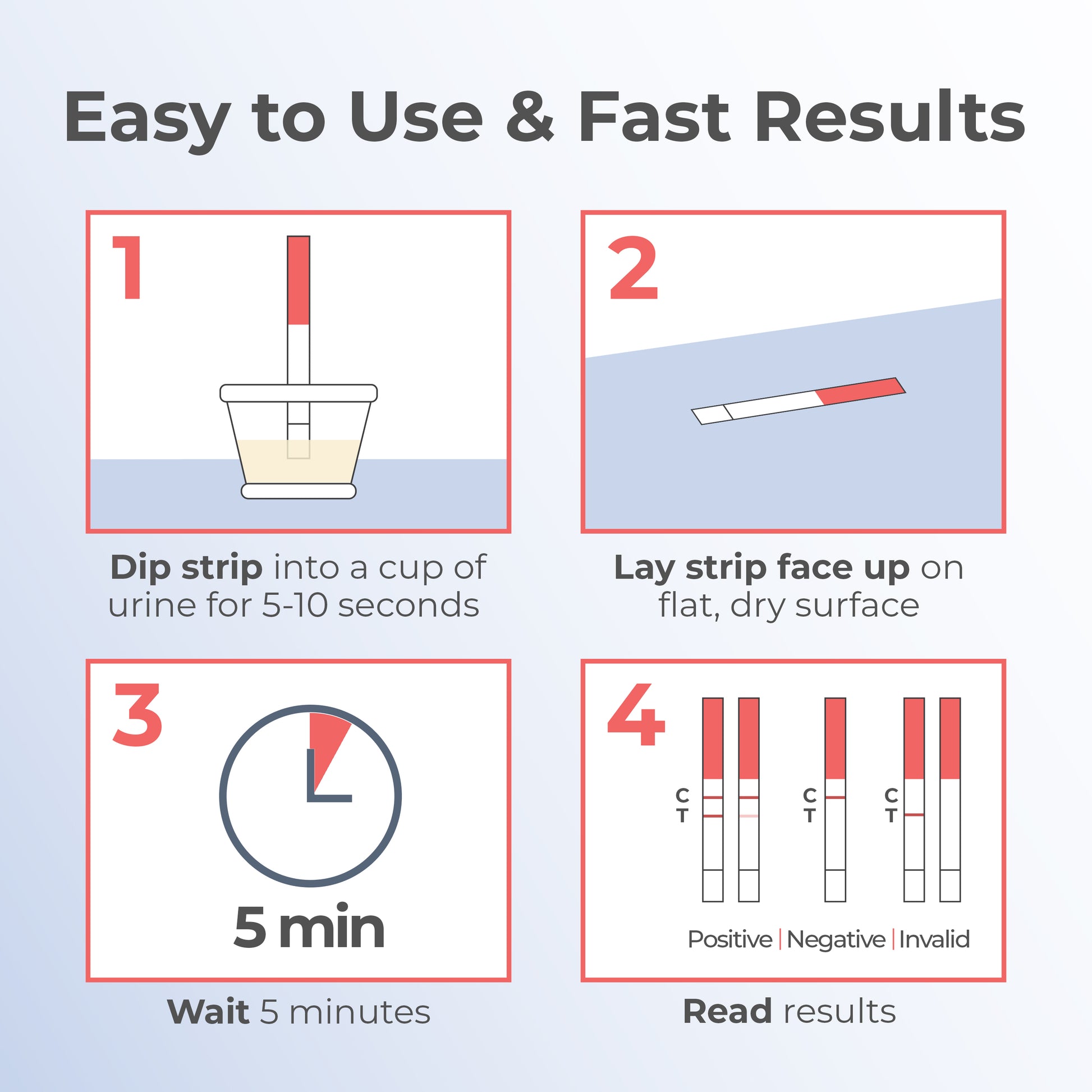 Easy to Use & Fast Results

1

Dip strip into a cup of urine for 5-10 seconds

2

Lay strip face up on flat, dry surface

3

5 min

Wait 5 minutes

4

C
T

C
T

C
T

Positive | Negative | Invalid

Read results