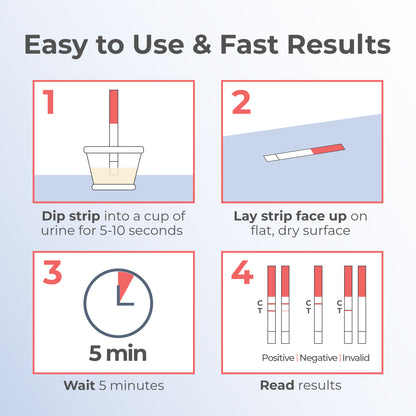 Easy to Use & Fast Results

1

Dip strip into a cup of urine for 5-10 seconds

2

Lay strip face up on flat, dry surface

3

5 min

Wait 5 minutes

4

C T

C T

C T

Positive | Negative | Invalid

Read results